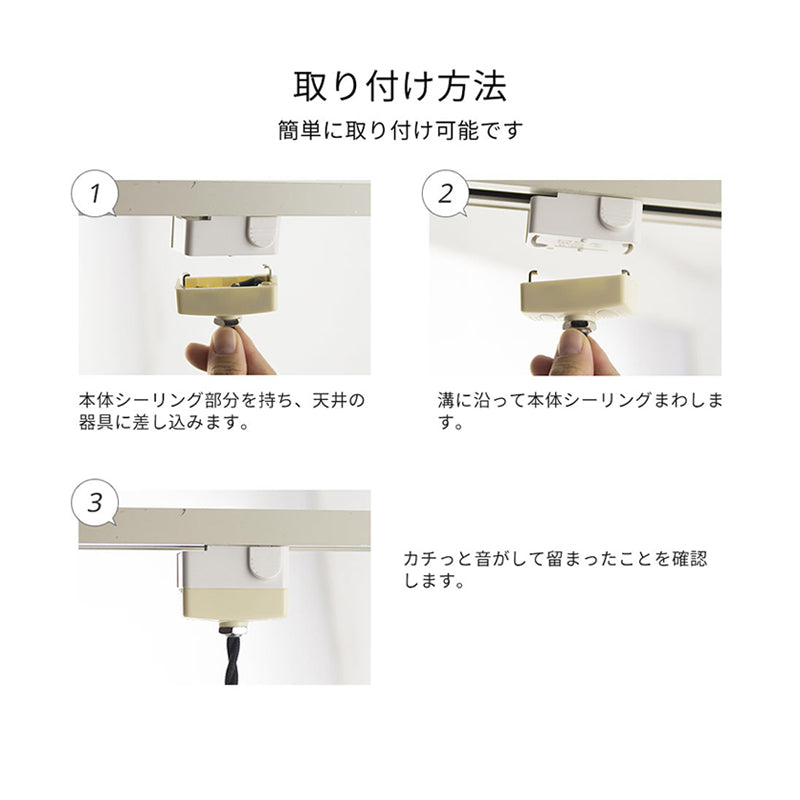 取り付け方法

簡単に取り付け可能です

1

本体シーリング部分を持ち、天井の器具に差し込みます。

2

溝に沿って本体シーリングまわします。

3

カチっと音がして留まったことを確認します。