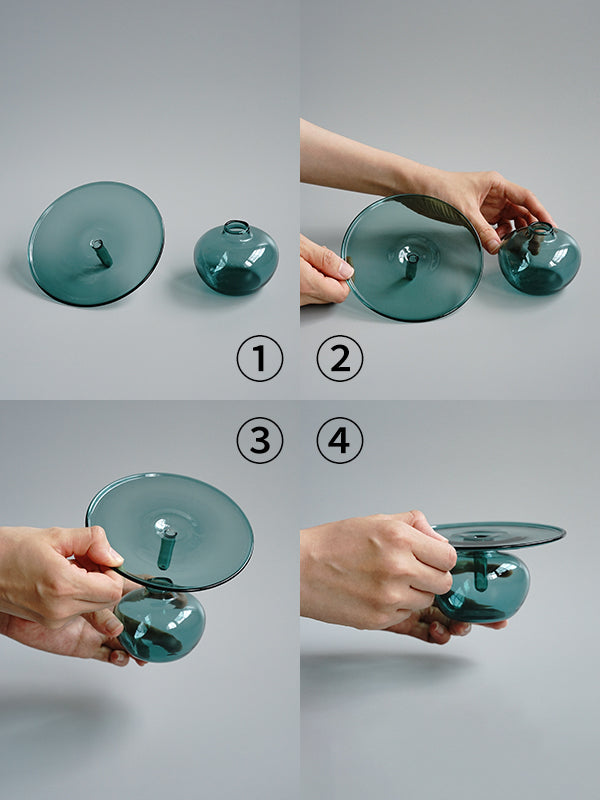 ①
②
③
④