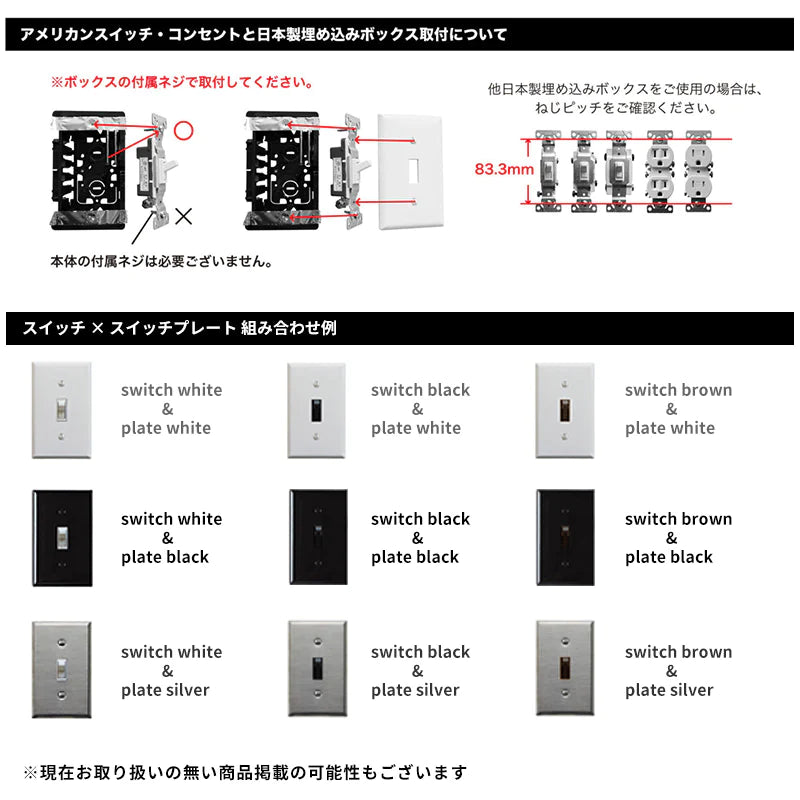 アメリカンスイッチ・コンセントと日本製埋め込みボックス取付について

※ボックスの付属ネジで取付してください。

○

×

本体の付属ネジは必要ございません。

他日本製埋め込みボックスをご使用の場合は、ねじピッチをご確認ください。

83.3mm

スイッチ × スイッチプレート 組み合わせ例

switch white & plate white

switch black & plate white

switch brown & plate white

switch white & plate black

switch black & plate black

switch brown & plate black

switch white & plate silver

switch black & plate silver

switch brown & plate silver

※現在お取り扱いの無い商品掲載の可能性もございます